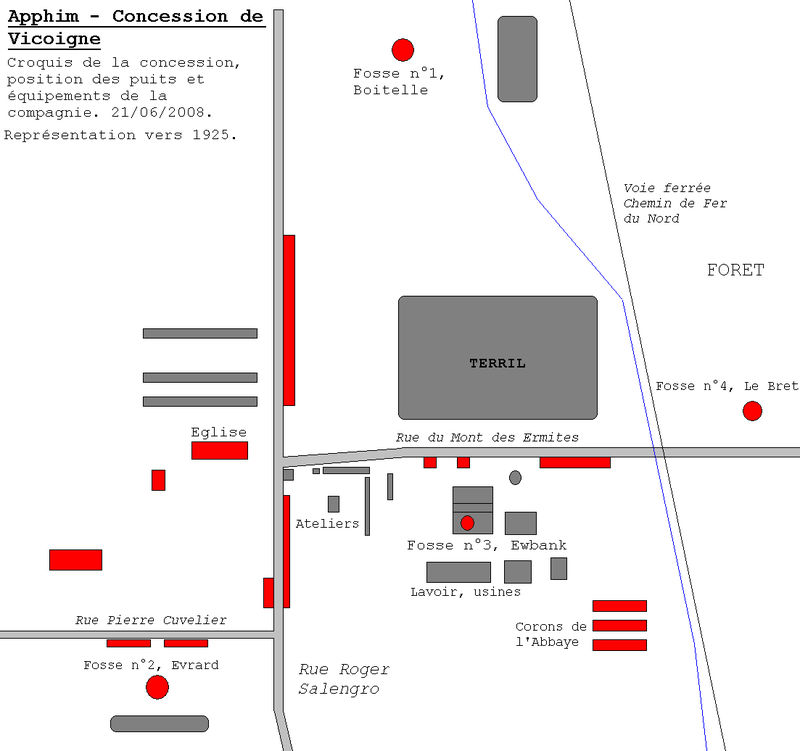 Apphim - Concession de Vicoigne

Croquis de la concession, position des puits et équipements de la compagnie. 21/06/2008.

Représentation vers 1925.

Fosse n°1, Boitelle

Voie ferrée Chemin de Fer du Nord

FORET

TERRIL

Fosse n°4, Le Bret

Eglise

Rue du Mont des Ermites

Ateliers

Fosse n°3, Ewbank

Lavoir, usines

Corons de l'Abbaye

Rue Pierre Cuvelier

Fosse n°2, Evrard

Rue Roger Salengro