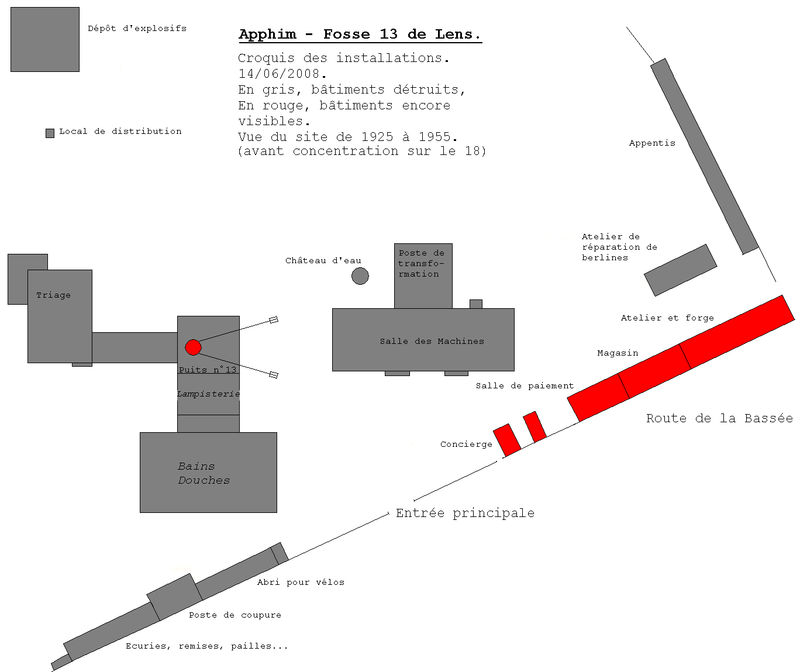 Dépôt d'explosifs

Apphim - Fosse 13 de Lens.

Croquis des installations.
14/06/2008.
En gris, bâtiments détruits,
En rouge, bâtiments encore visibles.
Vue du site de 1925 à 1955.
(avant concentration sur le 18)

Local de distribution

Appentis

Atelier de réparation de berlines

Château d'eau

Poste de transformation

Triage

Salle des Machines

Atelier et forge

Magasin

Puits n°13

Lampisterie

Salle de paiement

Route de la Bassée

Concierge

Bains Douches

Entrée principale

Abri pour vélos

Poste de coupure

Ecuries, remises, pailles...