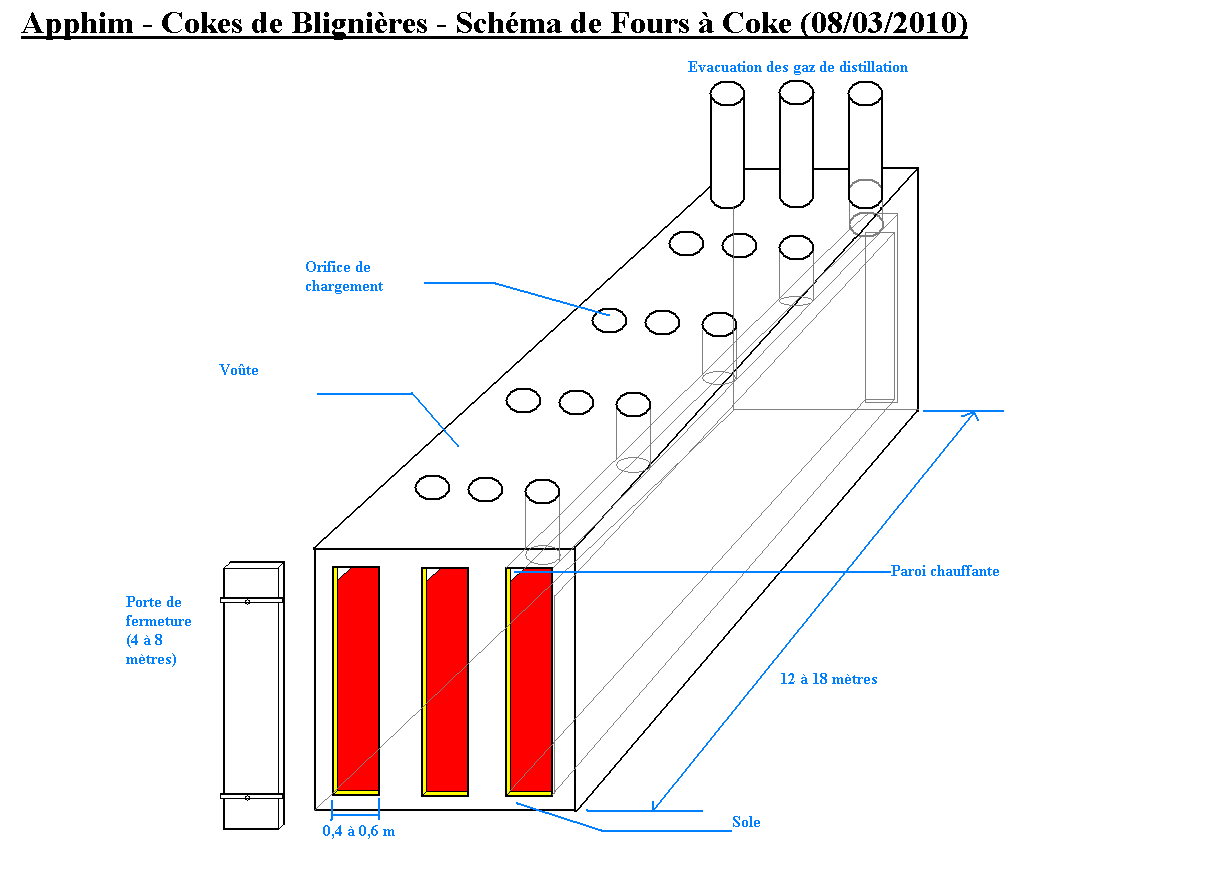 Apphim - Cokes de Blignières - Schéma de Fours à Coke (08/03/2010)

Evacuation des gaz de distillation

Orifice de chargement

Voûte

Paroi chauffante

Porte de fermeture (4 à 8 mètres)

12 à 18 mètres

0,4 à 0,6 m

Sole